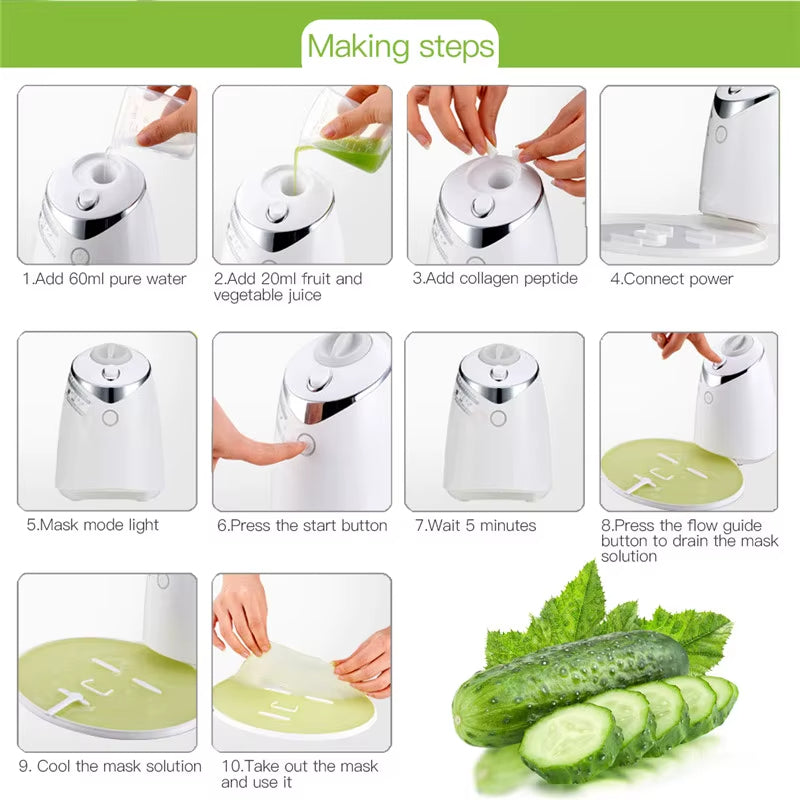 Making steps

1.Add 60ml pure water

2.Add 20ml fruit and vegetable juice

3.Add collagen peptide

4.Connect power

5.Mask mode light

6.Press the start button

7.Wait 5 minutes

8.Press the flow guide button to drain the mask solution

9. Cool the mask solution

10.Take out the mask and use it